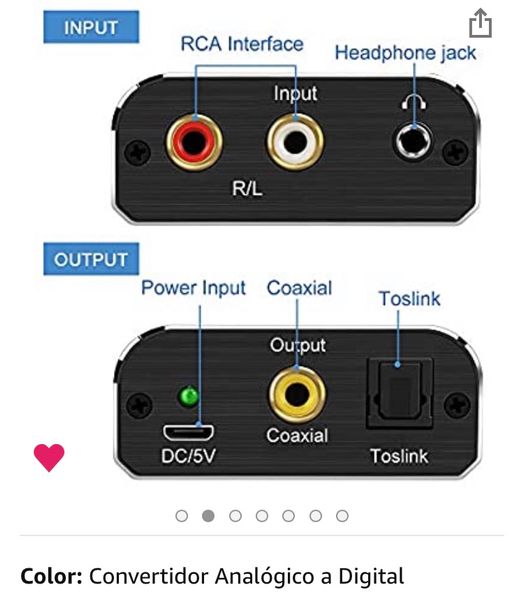 INPUT

RCA Interface

Headphone jack

Input

R/L

OUTPUT

Power Input

Coaxial

Toslink

Output

DC/5V

Coaxial

Toslink

**Color:** Convertidor Analógico a Digital