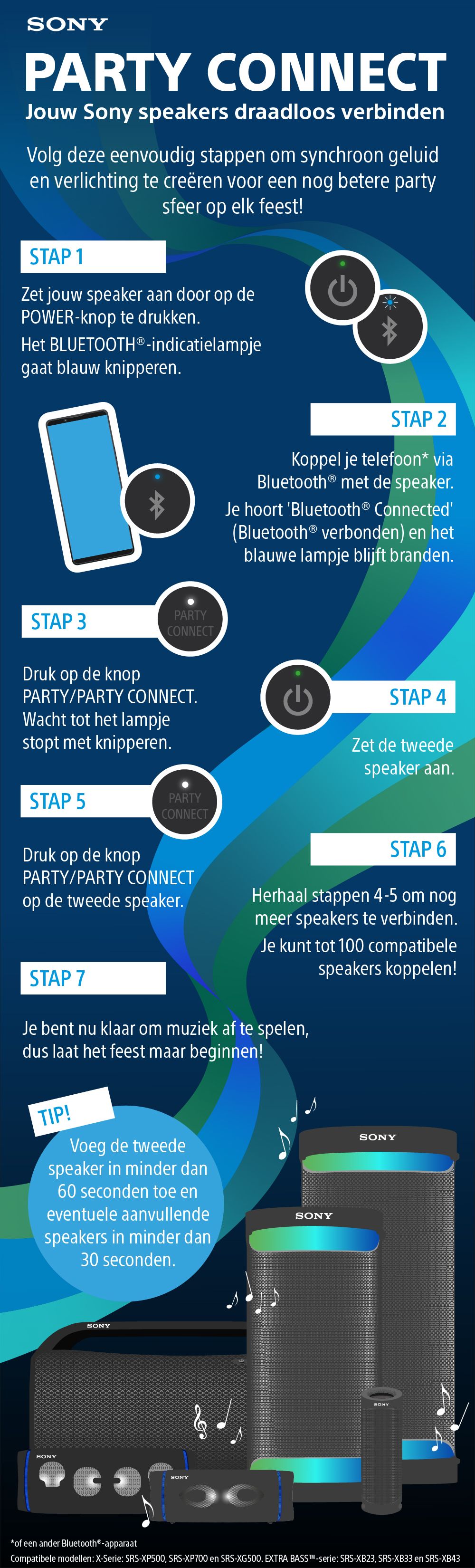 SONY

PARTY CONNECT

Jouw Sony speakers draadloos verbinden

Volg deze eenvoudig stappen om synchroon geluid en verlichting te creëren voor een nog betere party sfeer op elk feest!

STAP 1

Zet jouw speaker aan door op de POWER-knop te drukken.

Het BLUETOOTH®-indicatielampje gaat blauw knipperen.

STAP 2

Koppel je telefoon* via Bluetooth® met de speaker.

Je hoort 'Bluetooth® Connected' (Bluetooth® verbonden) en het blauwe lampje blijft branden.

STAP 3

PARTY CONNECT

Druk op de knop PARTY/PARTY CONNECT. Wacht tot het lampje stopt met knipperen.

STAP 4

Zet de tweede speaker aan.

STAP 5

PARTY CONNECT

Druk op de knop PARTY/PARTY CONNECT op de tweede speaker.

STAP 6

Herhaal stappen 4-5 om nog meer speakers te verbinden.

Je kunt tot 100 compatibele speakers koppelen!

STAP 7

Je bent nu klaar om muziek af te spelen, dus laat het feest maar beginnen!

TIP!

Voeg de tweede speaker in minder dan 60 seconden toe en eventuele aanvullende speakers in minder dan 30 seconden.

SONY

SONY

SONY

SONY

SONY

SONY

*of een ander Bluetooth®-apparaat

Compatibele modellen: X-Serie: SRS-XP500, SRS-XP700 en SRS-XG500. EXTRA BASS™-serie: SRS-XB23, SRS-XB33 en SRS-XB43