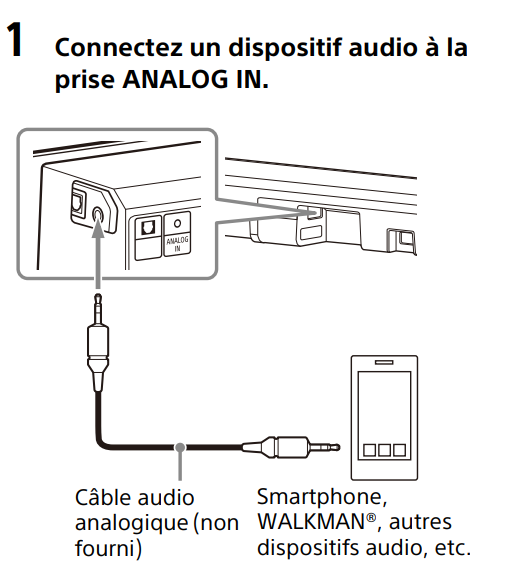 1 Connectez un dispositif audio à la prise ANALOG IN.

ANALOG IN

Câble audio analogique (non fourni)

Smartphone, WALKMAN®, autres dispositifs audio, etc.